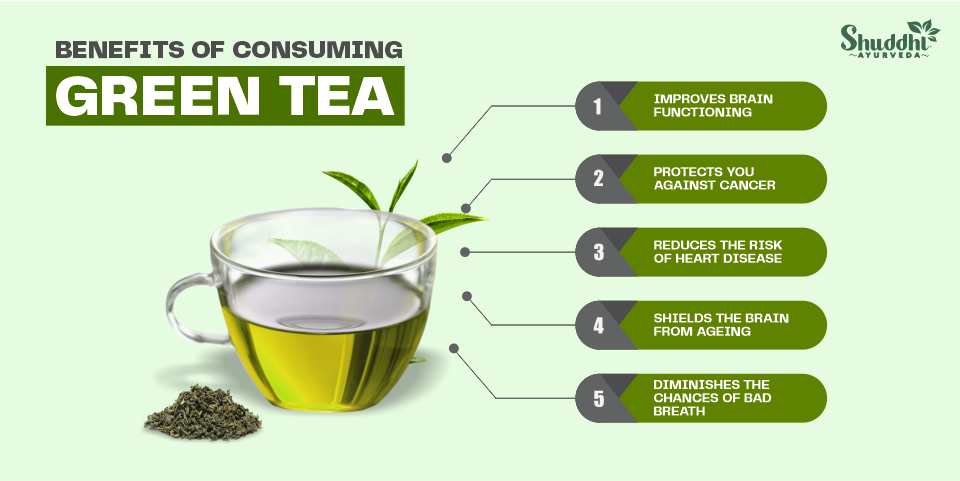 BENEFITS OF CONSUMING
GREEN TEA

Shuddhi
AYURVEDA

1 IMPROVES BRAIN FUNCTIONING

2 PROTECTS YOU AGAINST CANCER

3 REDUCES THE RISK OF HEART DISEASE

4 SHIELDS THE BRAIN FROM AGEING

5 DIMINISHES THE CHANCES OF BAD BREATH